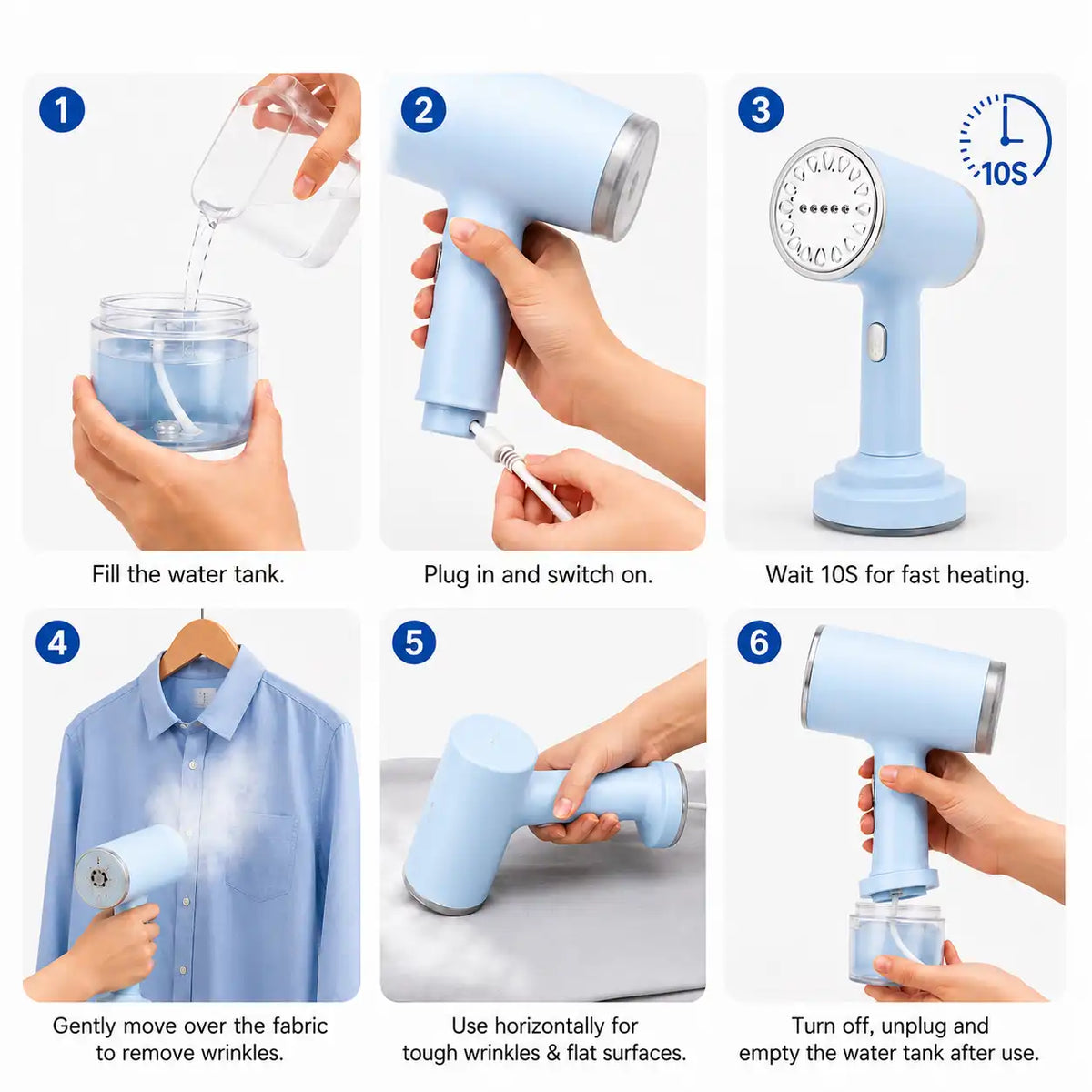 1

Fill the water tank.

2

Plug in and switch on.

3

10S

Wait 10S for fast heating.

4

Gently move over the fabric to remove wrinkles.

5

Use horizontally for tough wrinkles & flat surfaces.

6

Turn off, unplug and empty the water tank after use.